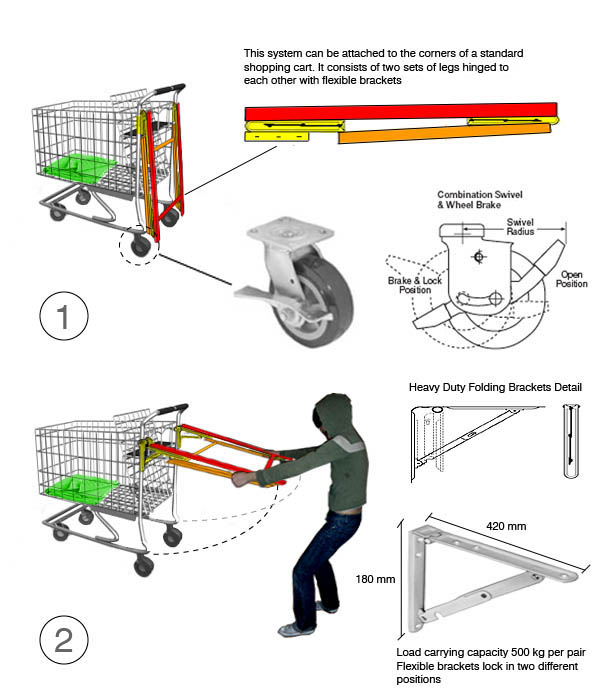 This system can be attached to the corners of a standard shopping cart. It consists of two sets of legs hinged to each other with flexible brackets

Combination Swivel & Wheel Brake

Swivel Radius

Brake & Lock Position

Open Position

1

Heavy Duty Folding Brackets Detail

420 mm

180 mm

2

Load carrying capacity 500 kg per pair
Flexible brackets lock in two different positions