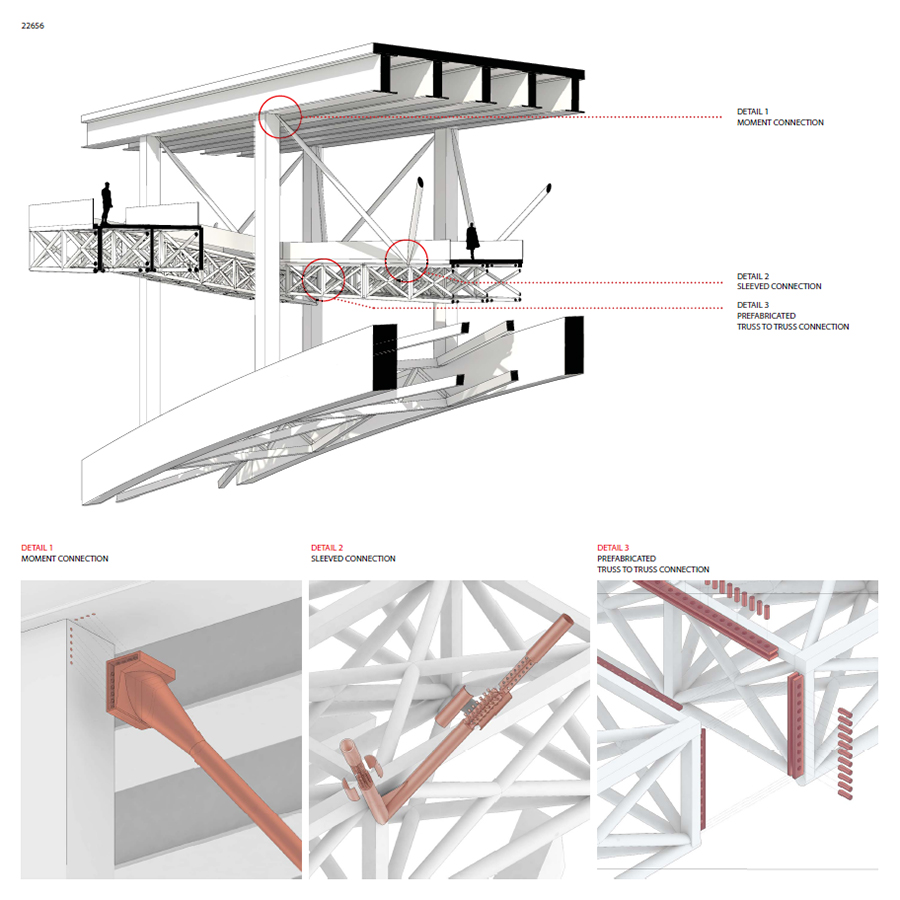 22656

DETAIL 1
MOMENT CONNECTION

DETAIL 2
SLEEVED CONNECTION

DETAIL 3
PREFABRICATED
TRUSS TO TRUSS CONNECTION

DETAIL 1
MOMENT CONNECTION

DETAIL 2
SLEEVED CONNECTION

DETAIL 3
PREFABRICATED
TRUSS TO TRUSS CONNECTION